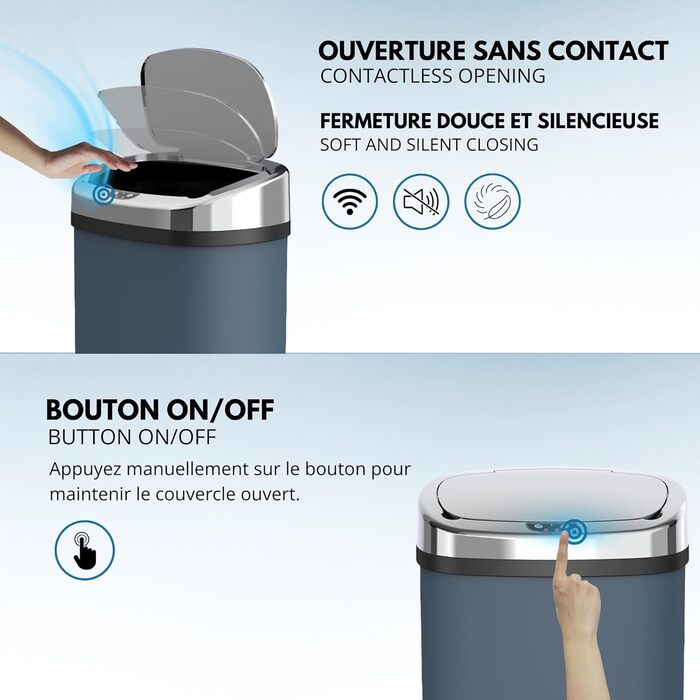 OUVERTURE SANS CONTACT
CONTACTLESS OPENING

FERMETURE DOUCE ET SILENCIEUSE
SOFT AND SILENT CLOSING

BOUTON ON/OFF
BUTTON ON/OFF

Appuyez manuellement sur le bouton pour maintenir le couvercle ouvert.