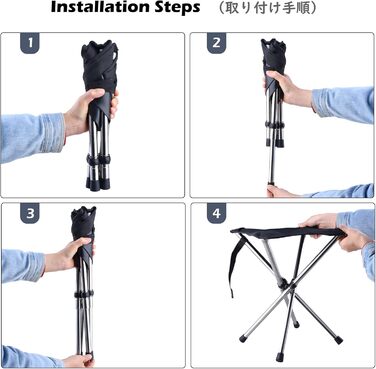 Installation Steps （取り付け手順）

1

2

3

4