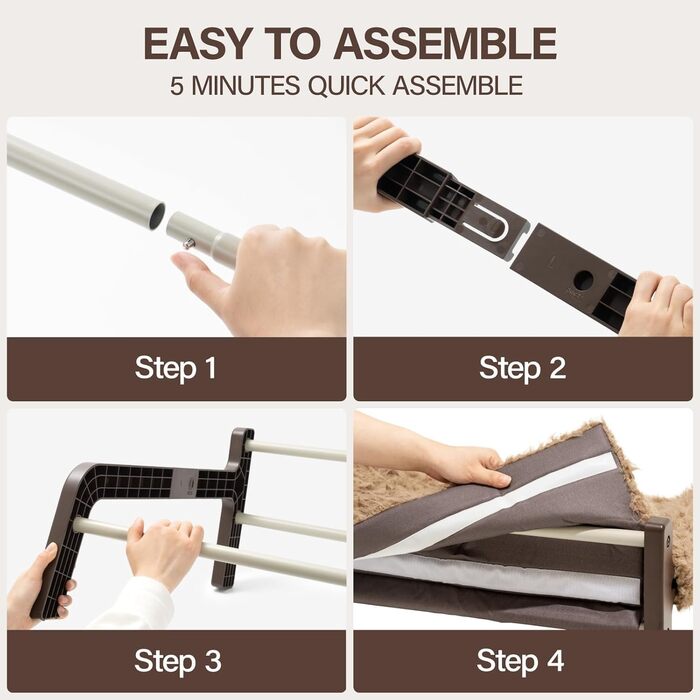 EASY TO ASSEMBLE
5 MINUTES QUICK ASSEMBLE

Step 1

Step 2

Step 3

Step 4