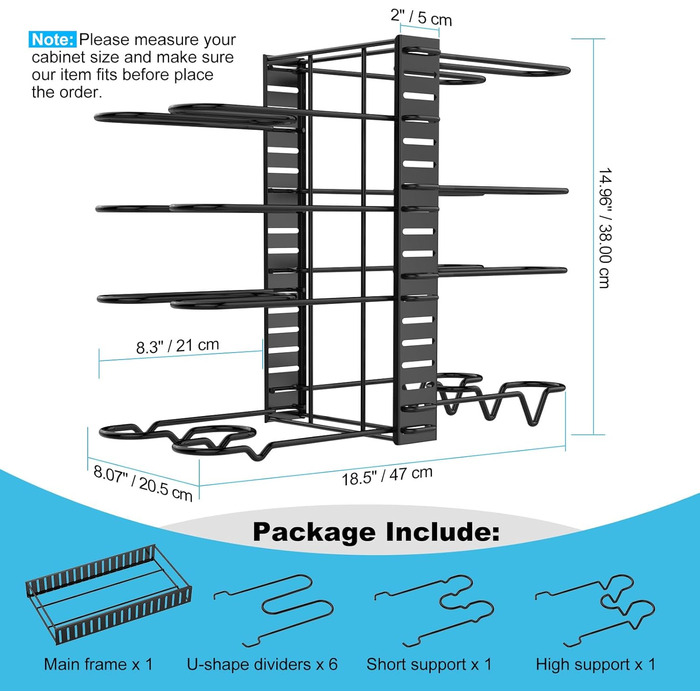 Note: Please measure your cabinet size and make sure our item fits before place the order.

2" / 5 cm

14.96" / 38.00 cm

8.3" / 21 cm

8.07" / 20.5 cm

18.5" / 47 cm

Package Include:

Main frame x 1

U-shape dividers x 6

Short support x 1

High support x 1