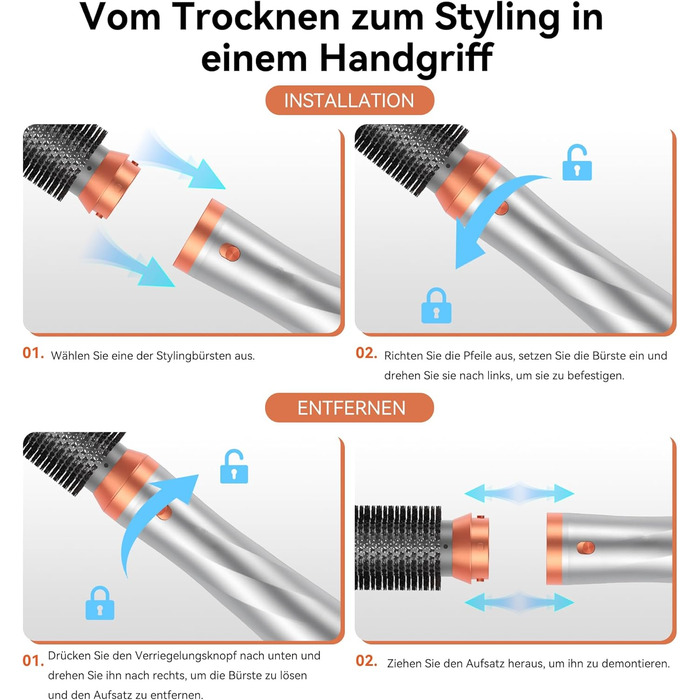 Vom Trocknen zum Styling in einem Handgriff

INSTALLATION

01. Wählen Sie eine der Stylingbürsten aus.

02. Richten Sie die Pfeile aus, setzen Sie die Bürste ein und drehen Sie sie nach links, um sie zu befestigen.

ENTFERNEN

01. Drücken Sie den Verriegelungsknopf nach unten und drehen Sie ihn nach rechts, um die Bürste zu lösen und den Aufsatz zu entfernen.

02. Ziehen Sie den Aufsatz heraus, um ihn zu demontieren.