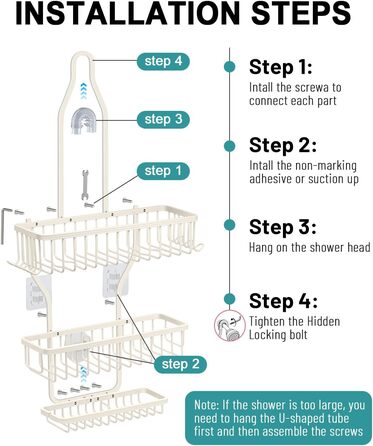 INSTALLATION STEPS

step 4

step 3

step 1

step 2

Step 1:
Intall the screwa to connect each part

Step 2:
Intall the non-marking adhesive or suction up

Step 3:
Hang on the shower head

Step 4:
Tighten the Hidden Locking bolt

Note: If the shower is too large, you need to hang the U-shaped tube first and then assemble the screws