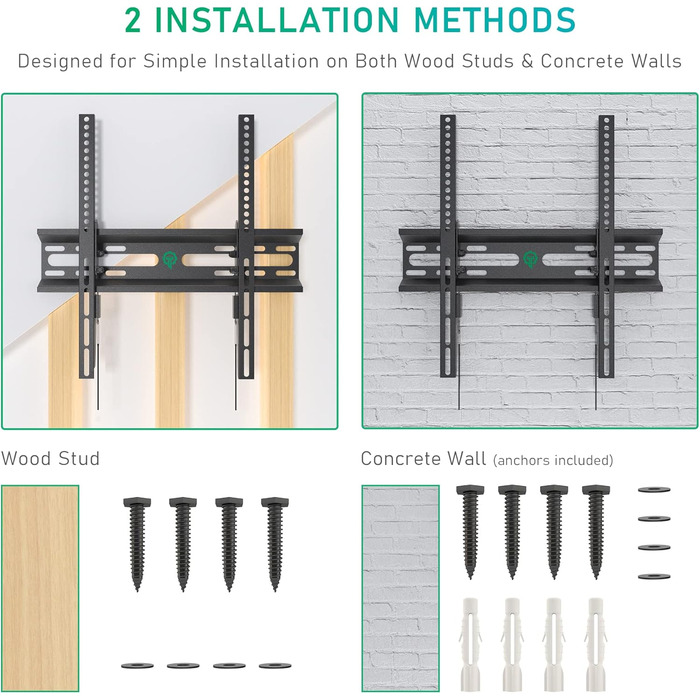 2 INSTALLATION METHODS

Designed for Simple Installation on Both Wood Studs & Concrete Walls

Wood Stud

Concrete Wall (anchors included)