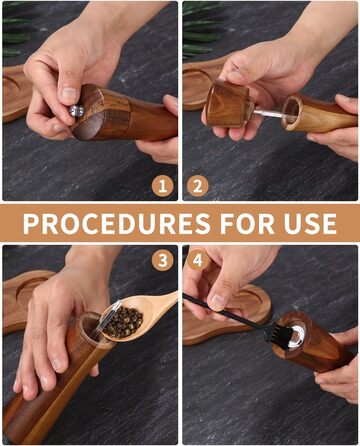 1

2

PROCEDURES FOR USE

3

4