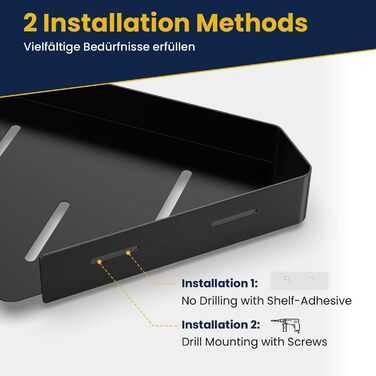 2 Installation Methods
Vielfältige Bedürfnisse erfüllen

Installation 1:
No Drilling with Shelf-Adhesive

Installation 2:
Drill Mounting with Screws