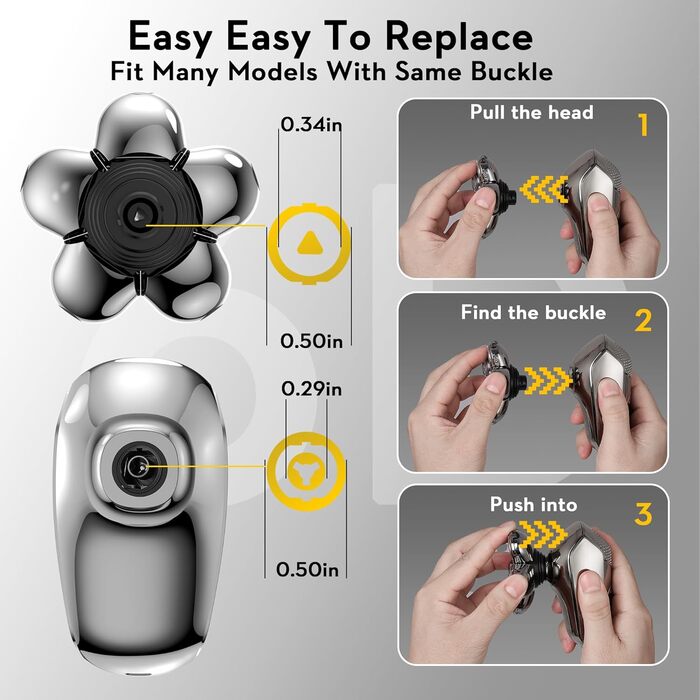 Easy Easy To Replace
Fit Many Models With Same Buckle

0.34in

0.50in

0.29in

0.50in

Pull the head 1

Find the buckle 2

Push into 3