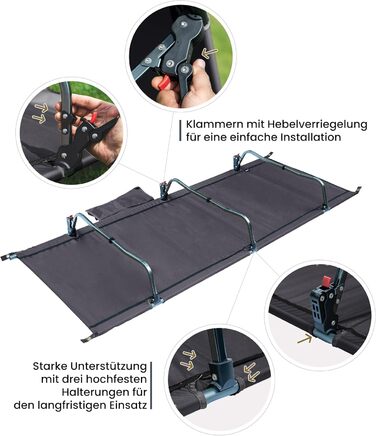 Klammern mit Hebelverriegelung für eine einfache Installation

Starke Unterstützung mit drei hochfesten Halterungen für den langfristigen Einsatz