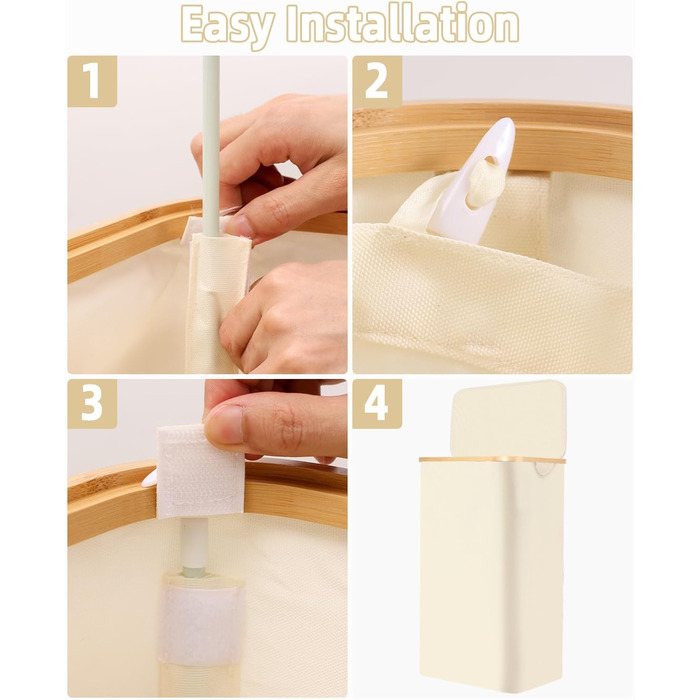 Easy Installation

1

2

3

4