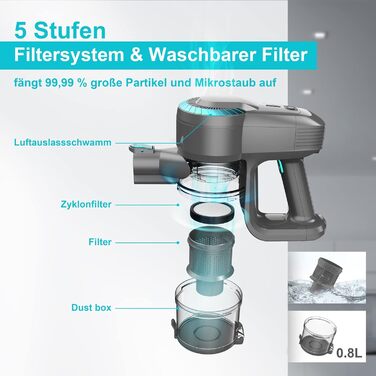 5 Stufen
Filtersystem & Waschbarer Filter

fängt 99,99 % große Partikel und Mikrostaub auf

Luftauslassschwamm

Zyklonfilter

Filter

Dust box

0.8L