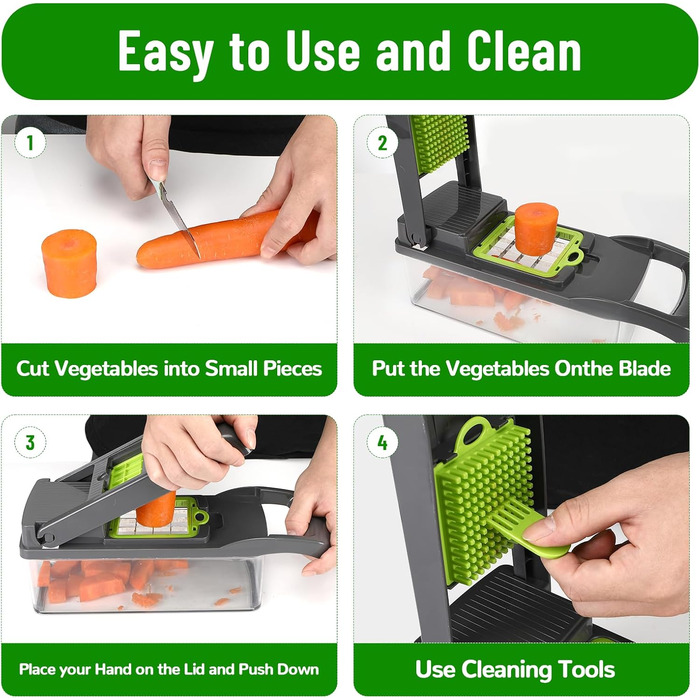 Easy to Use and Clean

1

Cut Vegetables into Small Pieces

2

Put the Vegetables Onthe Blade

3

Place your Hand on the Lid and Push Down

4

Use Cleaning Tools