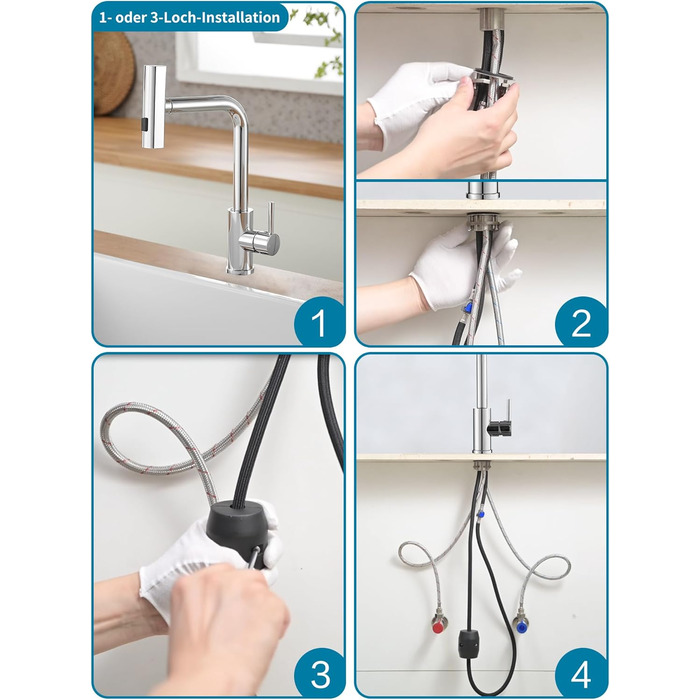 1- oder 3-Loch-Installation

1

2

3

4