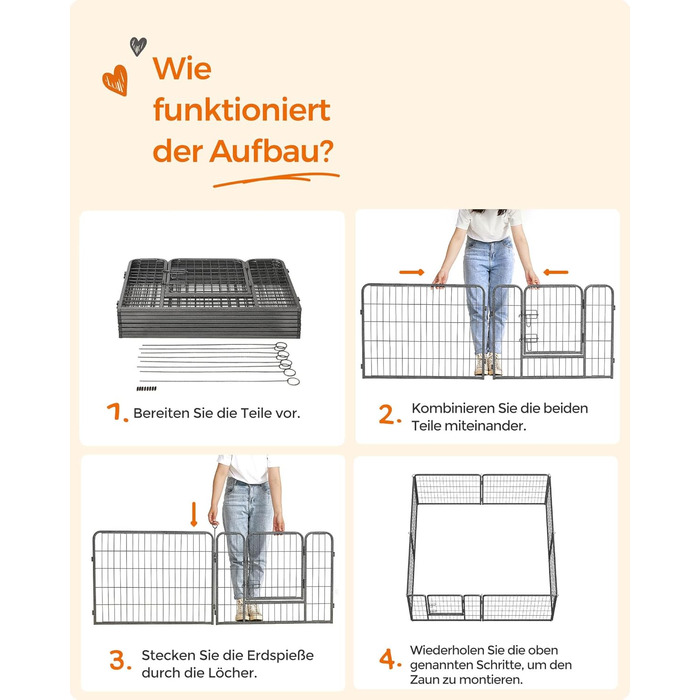 Wie funktioniert der Aufbau?

1. Bereiten Sie die Teile vor.

2. Kombinieren Sie die beiden Teile miteinander.

3. Stecken Sie die Erdspieße durch die Löcher.

4. Wiederholen Sie die oben genannten Schritte, um den Zaun zu montieren.