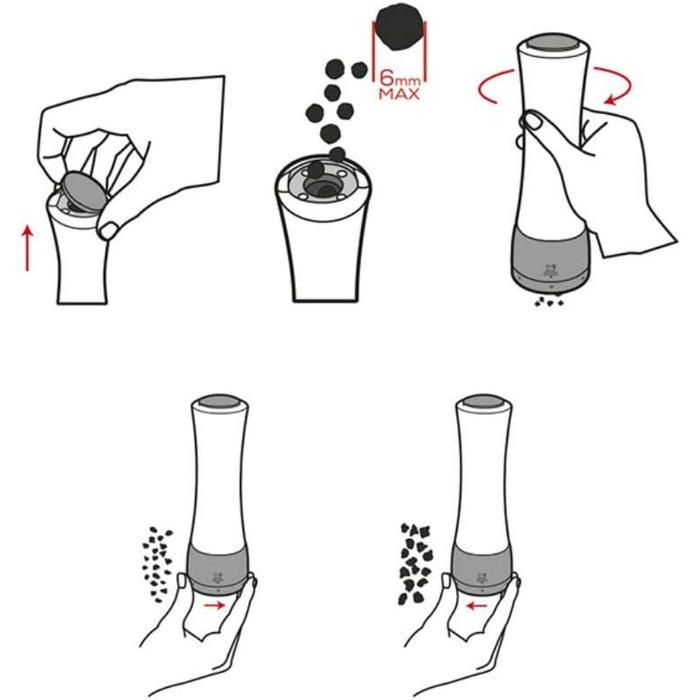 6mm
MAX