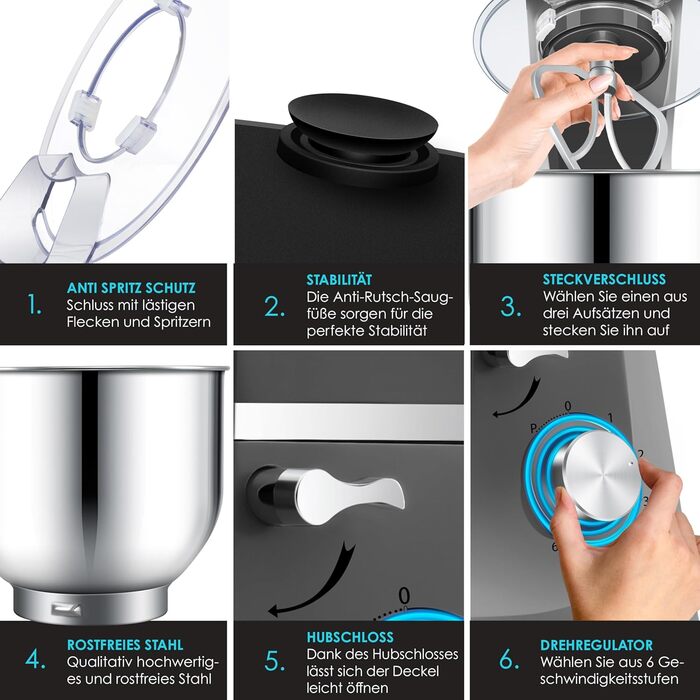 1. ANTI SPRITZ SCHUTZ
Schluss mit lästigen Flecken und Spritzern

2. STABILITÄT
Die Anti-Rutsch-Saugfüße sorgen für die perfekte Stabilität

3. STECKVERSCHLUSS
Wählen Sie einen aus drei Aufsätzen und stecken Sie ihn auf

P 0 1 2 3 6

0

4. ROSTFREIES STAHL
Qualitativ hochwertiges und rostfreies Stahl

5. HUBSCHLOSS
Dank des Hubschlosses lässt sich der Deckel leicht öffnen

6. DREHREGULATOR
Wählen Sie aus 6 Geschwindigkeitsstufen