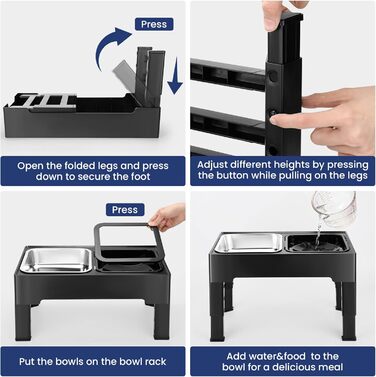 Press

Open the folded legs and press down to secure the foot

Adjust different heights by pressing the button while pulling on the legs

Press

Put the bowls on the bowl rack

Add water&food to the bowl for a delicious meal