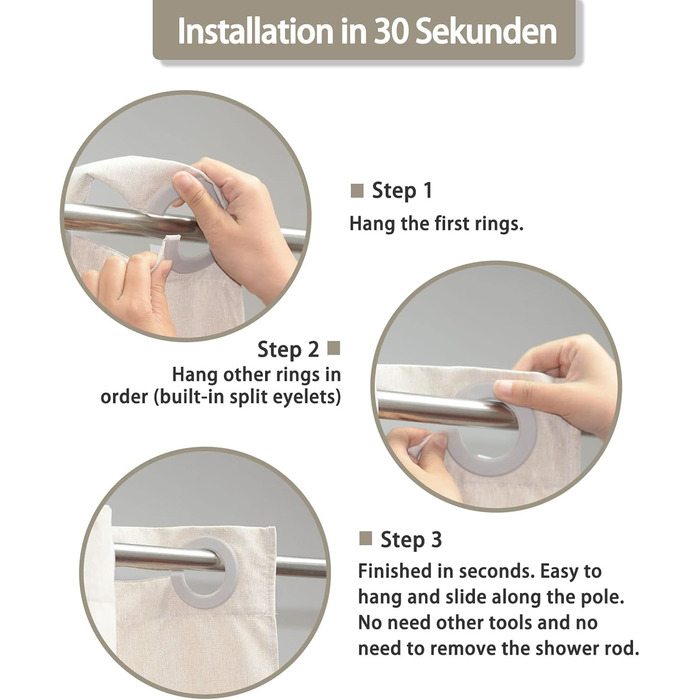 Installation in 30 Sekunden

Step 1
Hang the first rings.

Step 2
Hang other rings in order (built-in split eyelets)

Step 3
Finished in seconds. Easy to hang and slide along the pole. No need other tools and no need to remove the shower rod.