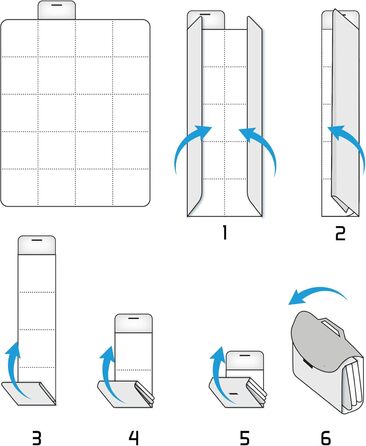 1

2

3

4

5

6