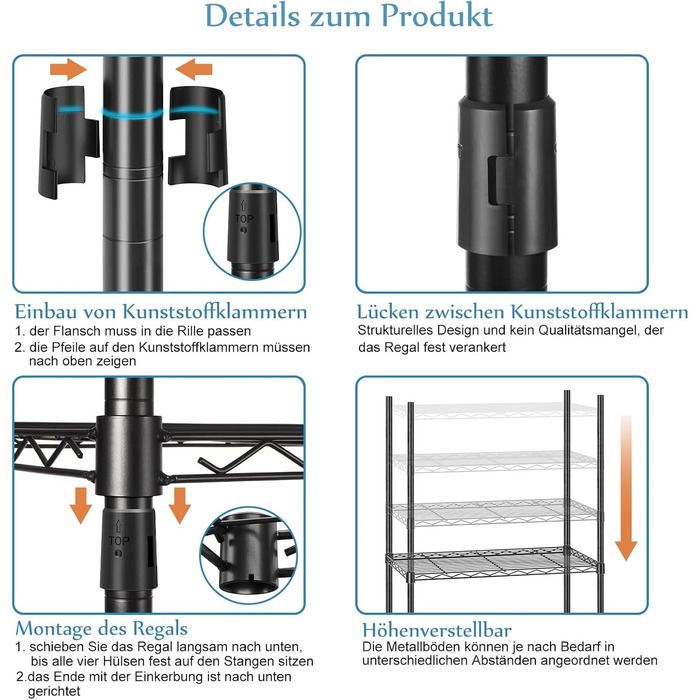 Details zum Produkt

TOP

Einbau von Kunststoffklammern
1. der Flansch muss in die Rille passen
2. die Pfeile auf den Kunststoffklammern müssen nach oben zeigen

Lücken zwischen Kunststoffklammern
Strukturelles Design und kein Qualitätsmangel, der das Regal fest verankert

TOP

Montage des Regals
1. schieben Sie das Regal langsam nach unten, bis alle vier Hülsen fest auf den Stangen sitzen
2.das Ende mit der Einkerbung ist nach unten gerichtet

Höhenverstellbar
Die Metallböden können je nach Bedarf in unterschiedlichen Abständen angeordnet werden