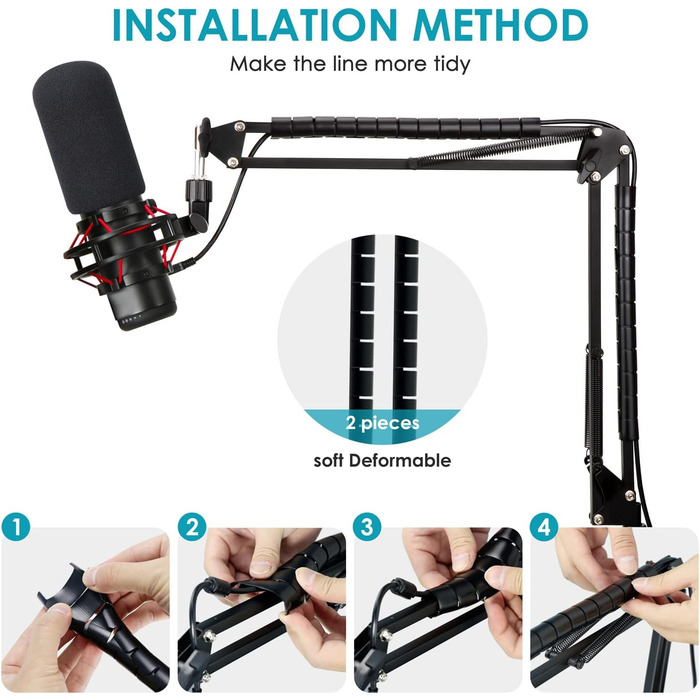 INSTALLATION METHOD

Make the line more tidy

2 pieces

soft Deformable

1

2

3

4