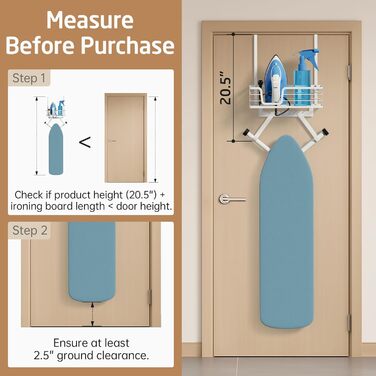 Measure Before Purchase

Step 1

<

Check if product height (20.5") + ironing board length < door height.

Step 2

Ensure at least 2.5" ground clearance.

20.5"