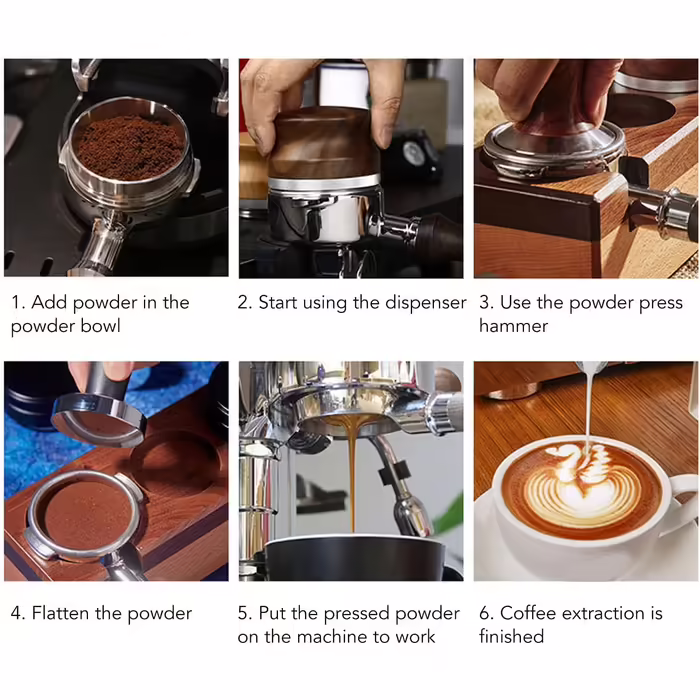 1. Add powder in the powder bowl

2. Start using the dispenser

3. Use the powder press hammer

4. Flatten the powder

5. Put the pressed powder on the machine to work

6. Coffee extraction is finished