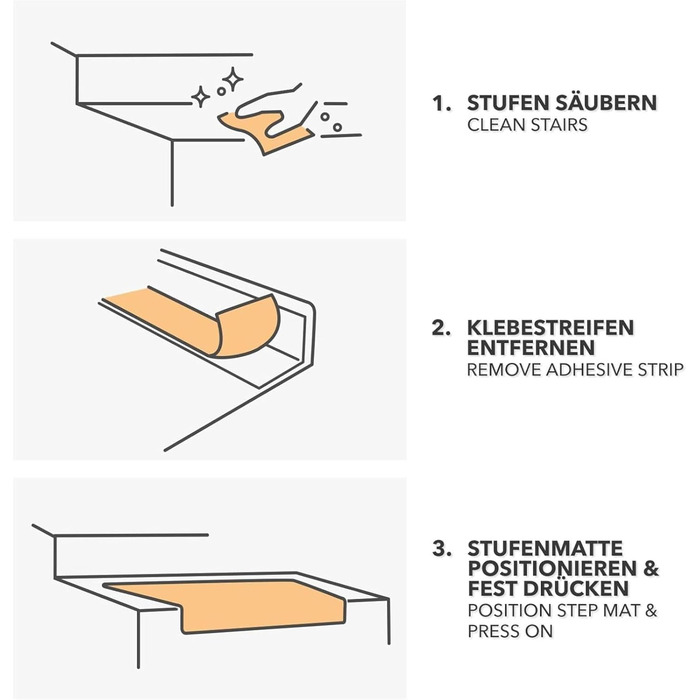 1. STUFEN SÄUBERN
CLEAN STAIRS

2. KLEBESTREIFEN ENTFERNEN
REMOVE ADHESIVE STRIP

3. STUFENMATTE POSITIONIEREN & FEST DRÜCKEN
POSITION STEP MAT & PRESS ON