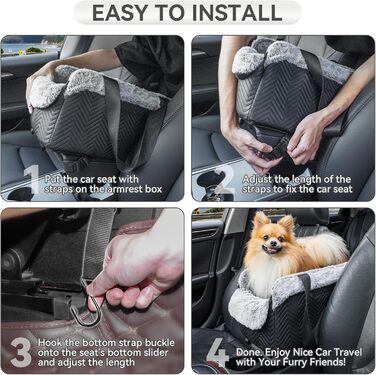 EASY TO INSTALL

1 Put the car seat with straps on the armrest box

2 Adjust the length of the straps to fix the car seat

3 Hook the bottom strap buckle onto the seat's bottom slider and adjust the length

4 Done. Enjoy Nice Car Travel with Your Furry Friends!