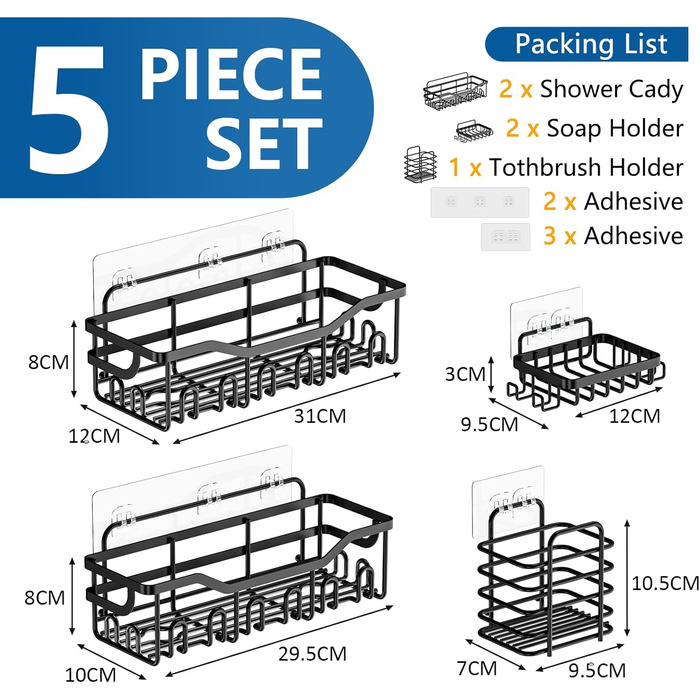 5 PIECE SET

Packing List
2 x Shower Cady
2 x Soap Holder
1 x Tothbrush Holder
2 x Adhesive
3 x Adhesive

8CM
12CM
31CM

3CM
9.5CM
12CM

8CM
10CM
29.5CM

10.5CM
7CM
9.5CM