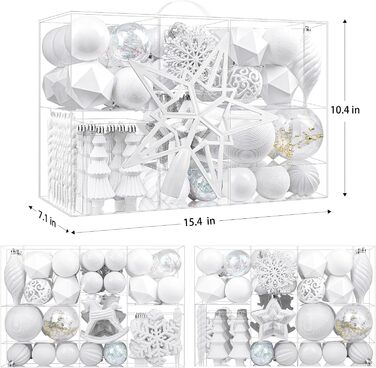 10.4 in

7.1 in

15.4 in