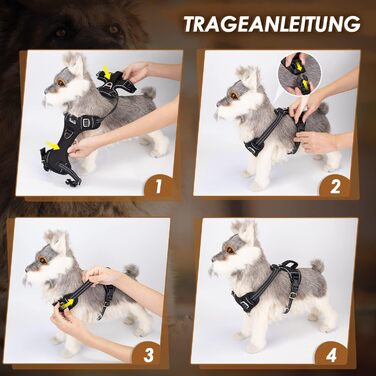 TRAGEANLEITUNG

1

2

3

4