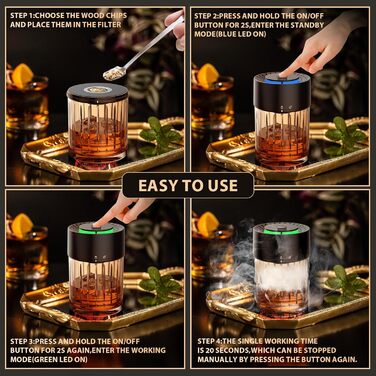 STEP 1:CHOOSE THE WOOD CHIPS AND PLACE THEM IN THE FILTER

STEP 2:PRESS AND HOLD THE ON/OFF BUTTON FOR 2S,ENTER THE STANDBY MODE(BLUE LED ON)

EASY TO USE

STEP 3:PRESS AND HOLD THE ON/OFF BUTTON FOR 2S AGAIN,ENTER THE WORKING MODE(GREEN LED ON)

STEP 4:THE SINGLE WORKING TIME IS 20 SECONDS,WHICH CAN BE STOPPED MANUALLY BY PRESSING THE BUTTON AGAIN.