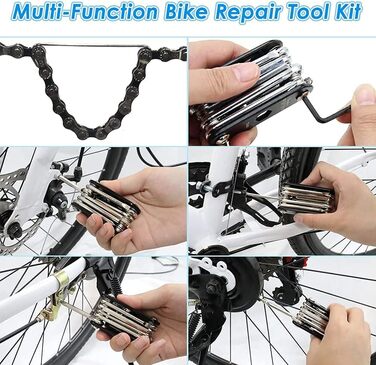 Multi-Function Bike Repair Tool Kit