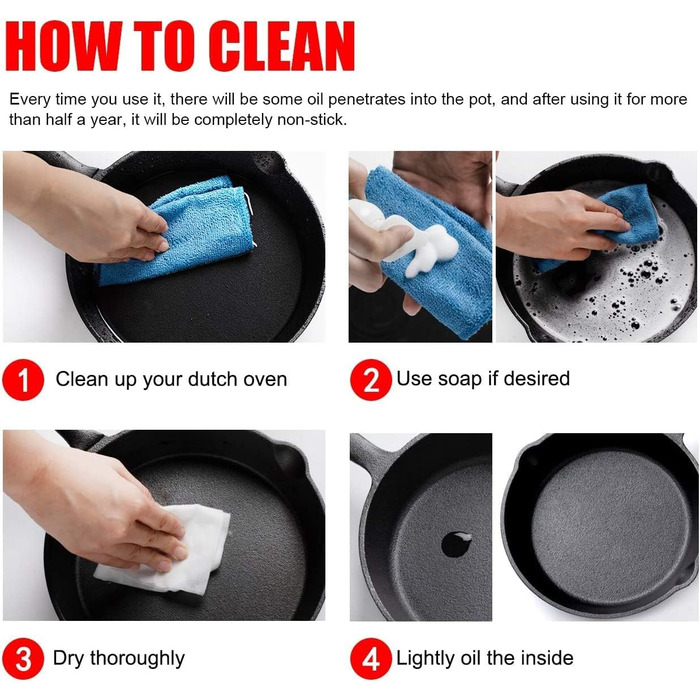 HOW TO CLEAN

Every time you use it, there will be some oil penetrates into the pot, and after using it for more than half a year, it will be completely non-stick.

1 Clean up your dutch oven

2 Use soap if desired

3 Dry thoroughly

4 Lightly oil the inside