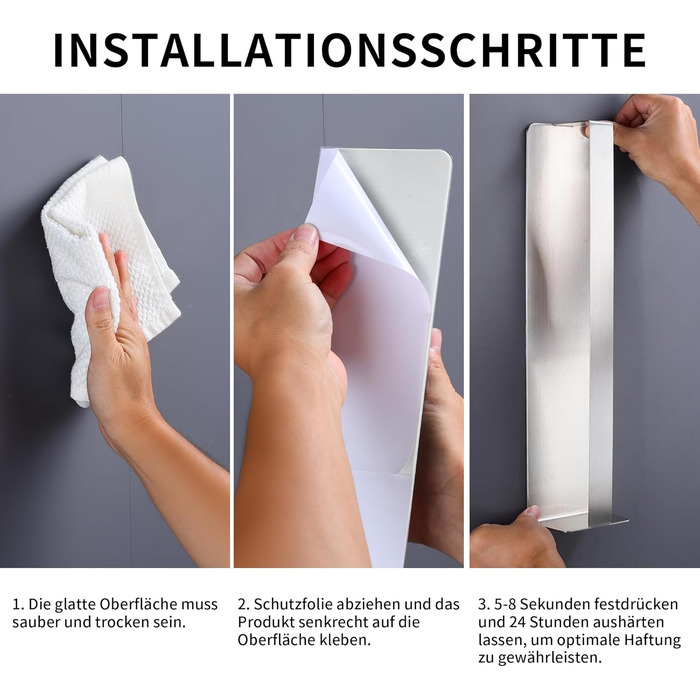 INSTALLATIONSSCHRITTE

1. Die glatte Oberfläche muss sauber und trocken sein.

2. Schutzfolie abziehen und das Produkt senkrecht auf die Oberfläche kleben.

3. 5-8 Sekunden festdrücken und 24 Stunden aushärten lassen, um optimale Haftung zu gewährleisten.