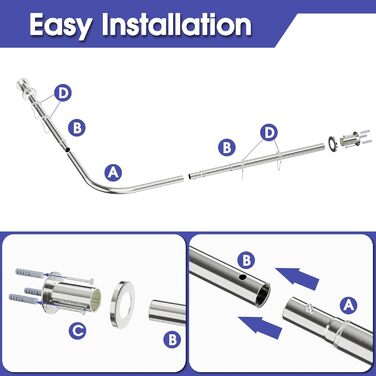 Easy Installation

D

B

A

B

D

C

B

B

A