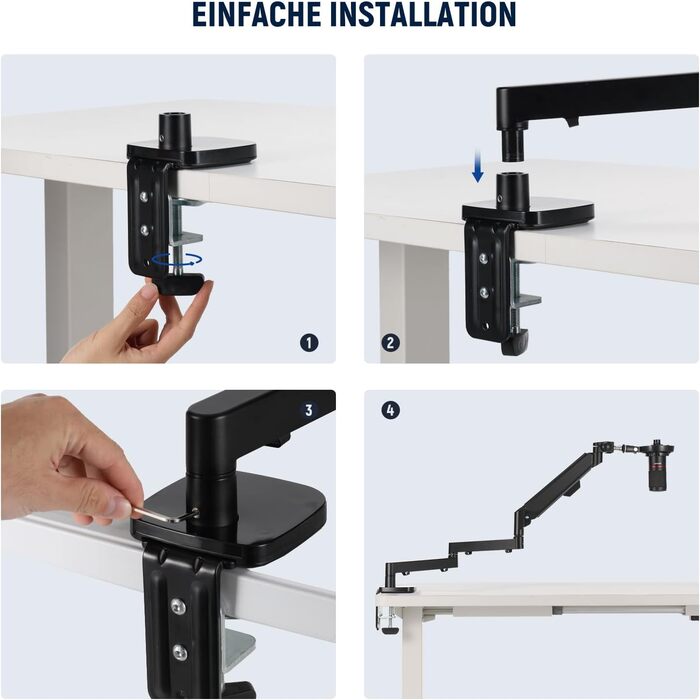 EINFACHE INSTALLATION

1

2

3

4