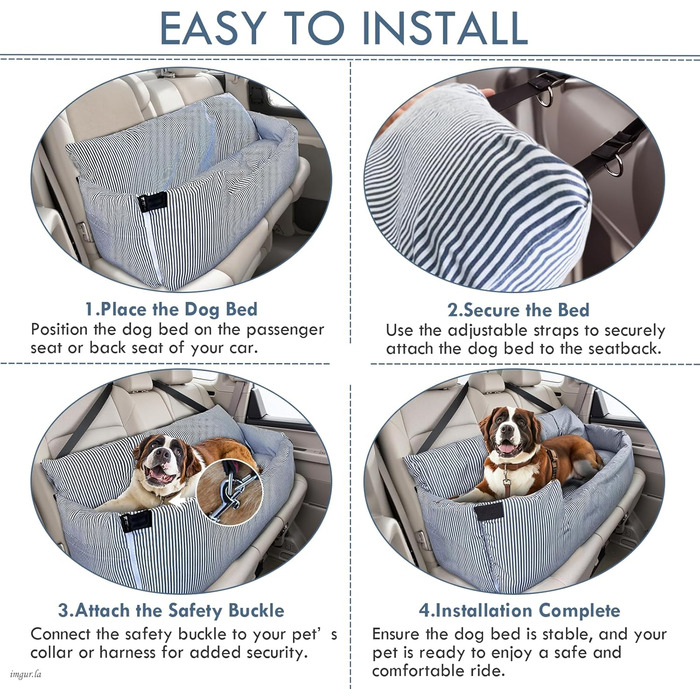 EASY TO INSTALL

1.Place the Dog Bed
Position the dog bed on the passenger seat or back seat of your car.

2.Secure the Bed
Use the adjustable straps to securely attach the dog bed to the seatback.

3.Attach the Safety Buckle
Connect the safety buckle to your pet' s collar or harness for added security.

4.Installation Complete
Ensure the dog bed is stable, and your pet is ready to enjoy a safe and comfortable ride.

imgur.la