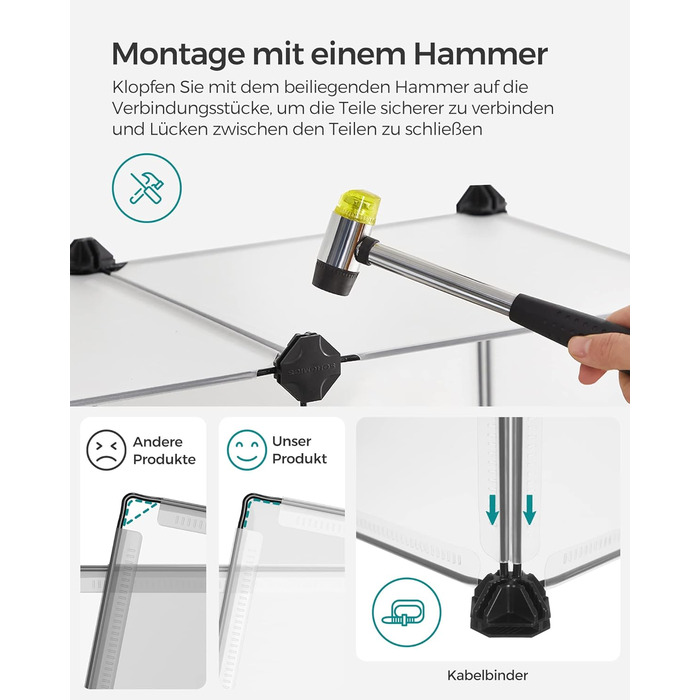 Montage mit einem Hammer

Klopfen Sie mit dem beiliegenden Hammer auf die Verbindungsstücke, um die Teile sicherer zu verbinden und Lücken zwischen den Teilen zu schließen

SONGMICS

Andere Produkte

Unser Produkt

Kabelbinder