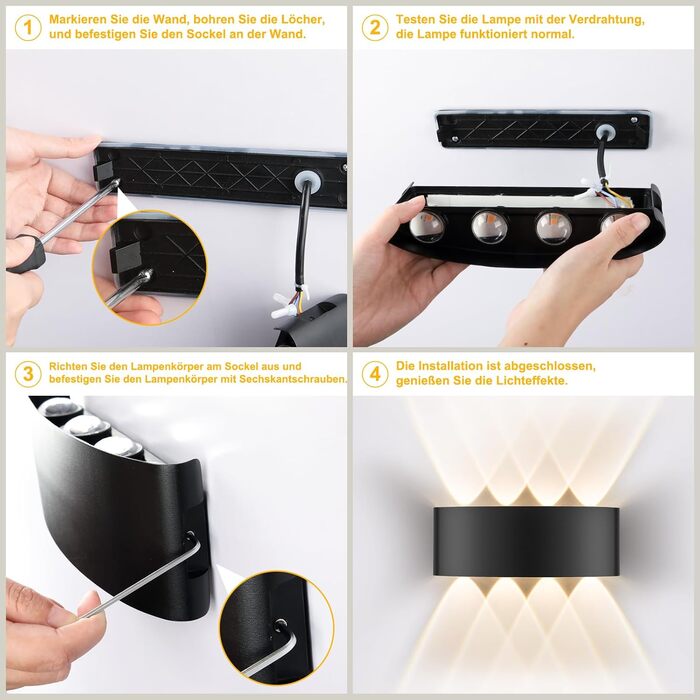 1 Markieren Sie die Wand, bohren Sie die Löcher, und befestigen Sie den Sockel an der Wand.

2 Testen Sie die Lampe mit der Verdrahtung, die Lampe funktioniert normal.

3 Richten Sie den Lampenkörper am Sockel aus und befestigen Sie den Lampenkörper mit Sechskantschrauben.

4 Die Installation ist abgeschlossen, genießen Sie die Lichteffekte.