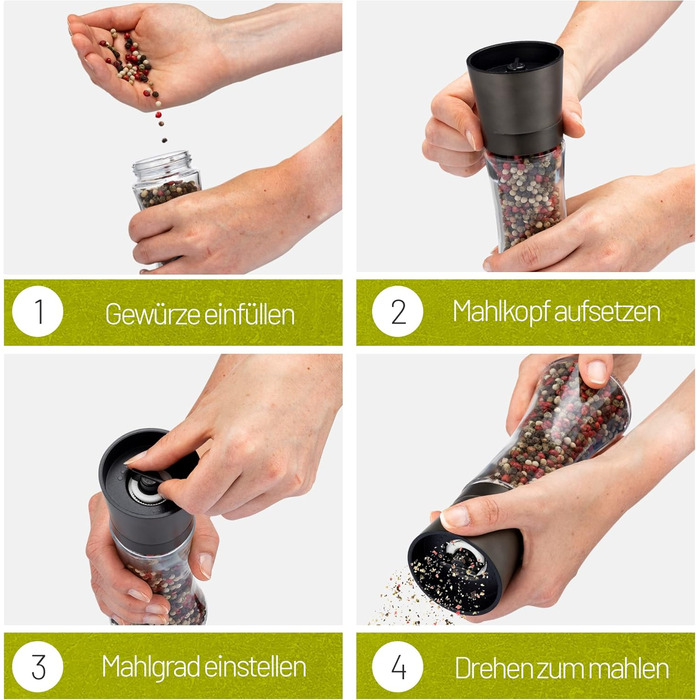 1 Gewürze einfüllen

2 Mahlkopf aufsetzen

3 Mahlgrad einstellen

4 Drehen zum mahlen