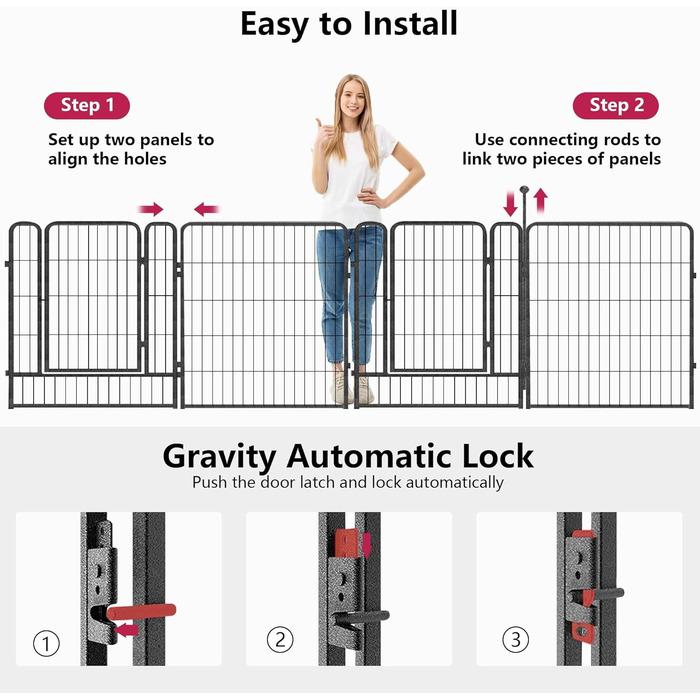 Easy to Install

Step 1

Set up two panels to align the holes

Step 2

Use connecting rods to link two pieces of panels

Gravity Automatic Lock

Push the door latch and lock automatically

①

②

③