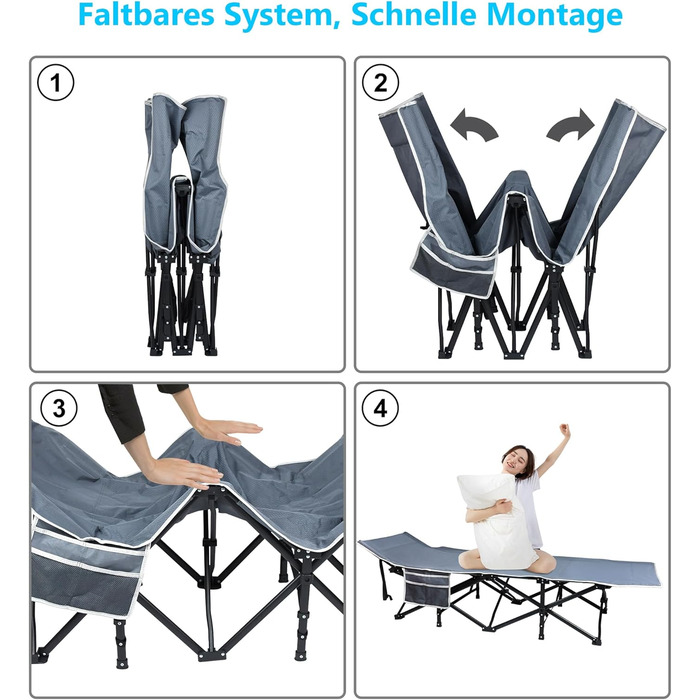 Faltbares System, Schnelle Montage

1

2

3

4