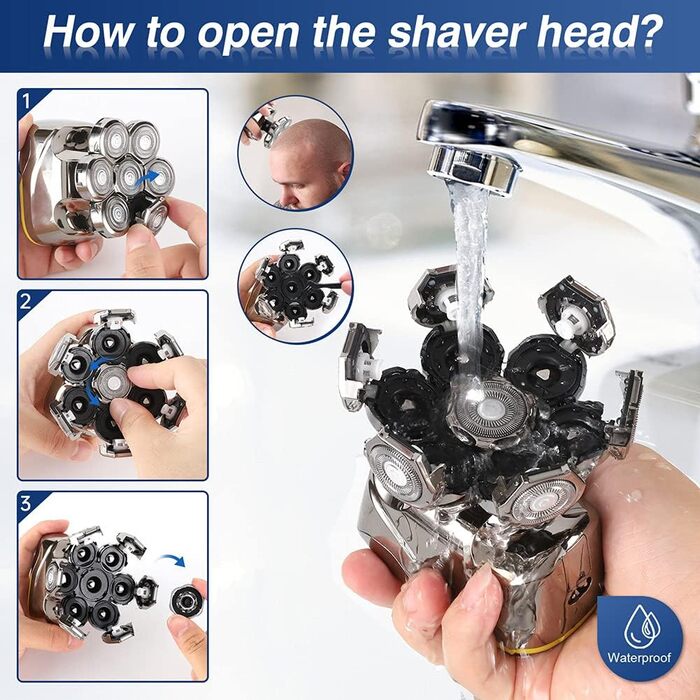 How to open the shaver head?

1

2

3

Waterproof