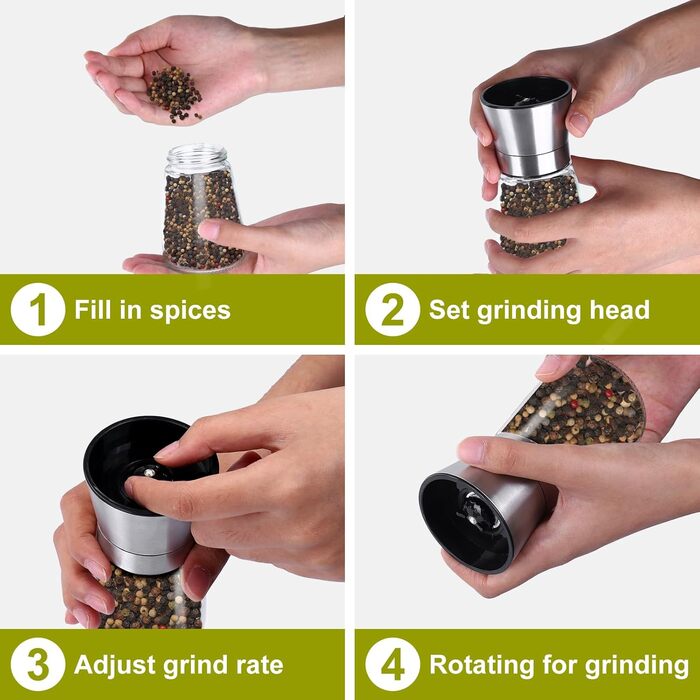 1 Fill in spices

2 Set grinding head

3 Adjust grind rate

4 Rotating for grinding