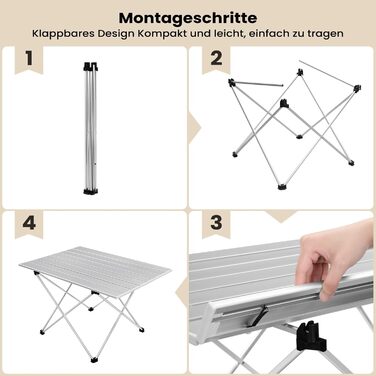 Montageschritte
Klappbares Design Kompakt und leicht, einfach zu tragen

1

2

4

3