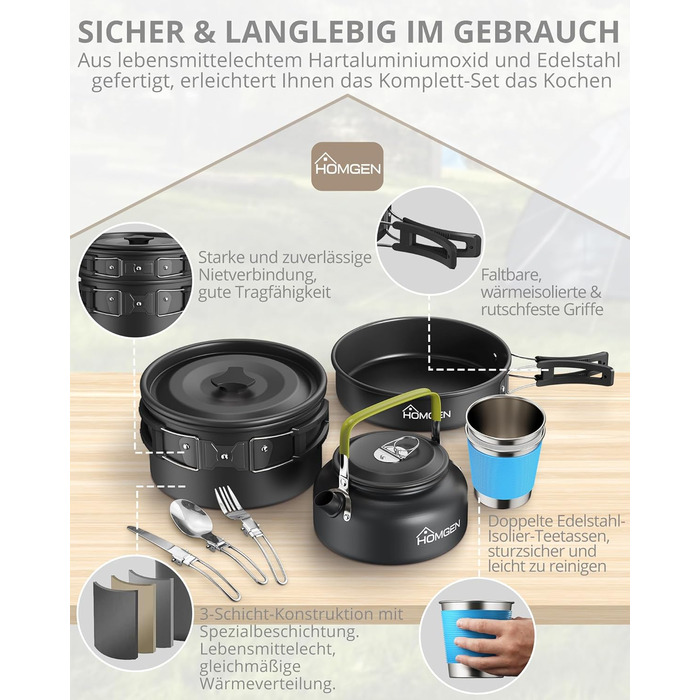 SICHER & LANGLEBIG IM GEBRAUCH
Aus lebensmittelechtem Hartaluminiumoxid und Edelstahl gefertigt, erleichtert Ihnen das Komplett-Set das Kochen

HOMGEN

Starke und zuverlässige Nietverbindung, gute Tragfähigkeit

Faltbare, wärmeisolierte & rutschfeste Griffe

HOMGEN

HOMGEN

Doppelte Edelstahl-Isolier-Teetassen, sturzsicher und leicht zu reinigen

3-Schicht-Konstruktion mit Spezialbeschichtung. Lebensmittelecht, gleichmäßige Wärmeverteilung.