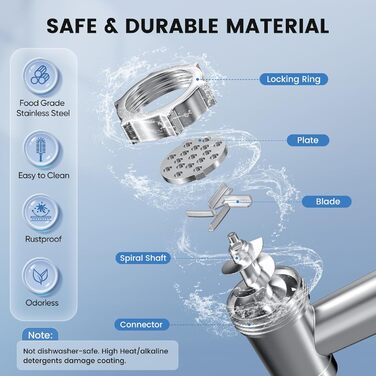 SAFE & DURABLE MATERIAL

Food Grade Stainless Steel

Easy to Clean

Rustproof

Odorless

Locking Ring

Plate

Blade

Spiral Shaft

Connector

Note:

Not dishwasher-safe. High Heat/alkaline detergents damage coating.