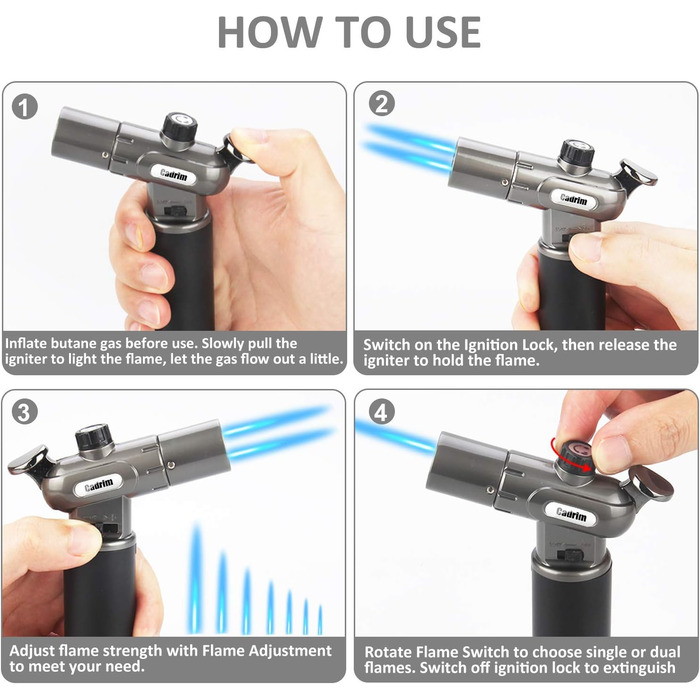 HOW TO USE

1

Cadrim

Inflate butane gas before use. Slowly pull the igniter to light the flame, let the gas flow out a little.

2

Cadrim

Switch on the Ignition Lock, then release the igniter to hold the flame.

3

Cadrim

Adjust flame strength with Flame Adjustment to meet your need.

4

Cadrim

Rotate Flame Switch to choose single or dual flames. Switch off ignition lock to extinguish