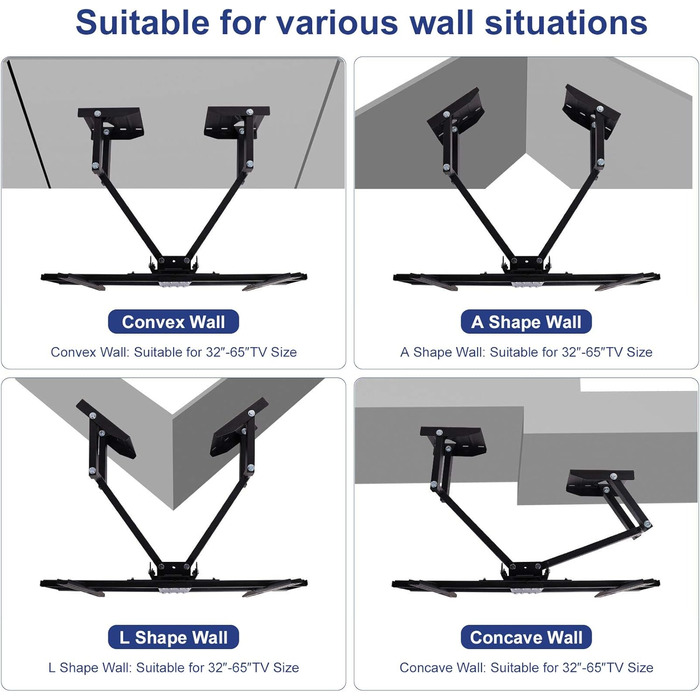 Suitable for various wall situations

Convex Wall

Convex Wall: Suitable for 32″-65″TV Size

A Shape Wall

A Shape Wall: Suitable for 32″-65″TV Size

L Shape Wall

L Shape Wall: Suitable for 32″-65″TV Size

Concave Wall

Concave Wall: Suitable for 32″-65″TV Size