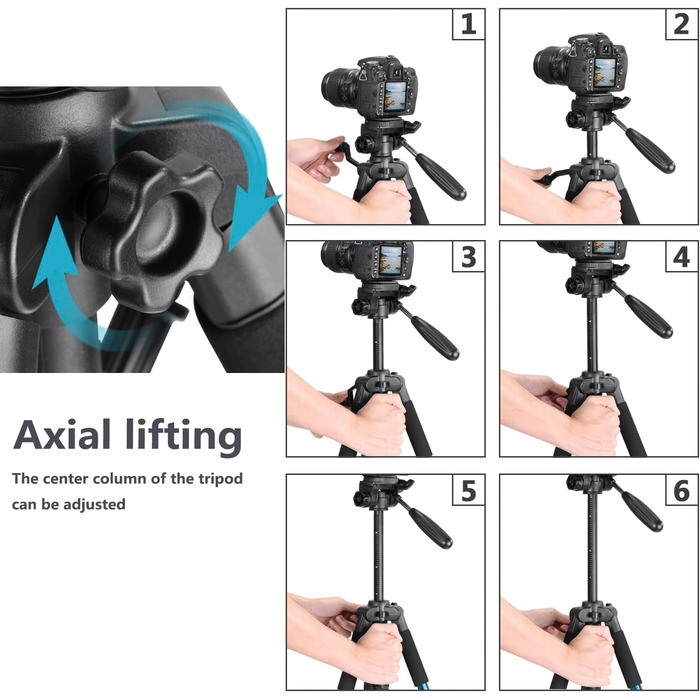 Axial lifting

The center column of the tripod can be adjusted

1

2

3

4

5

6